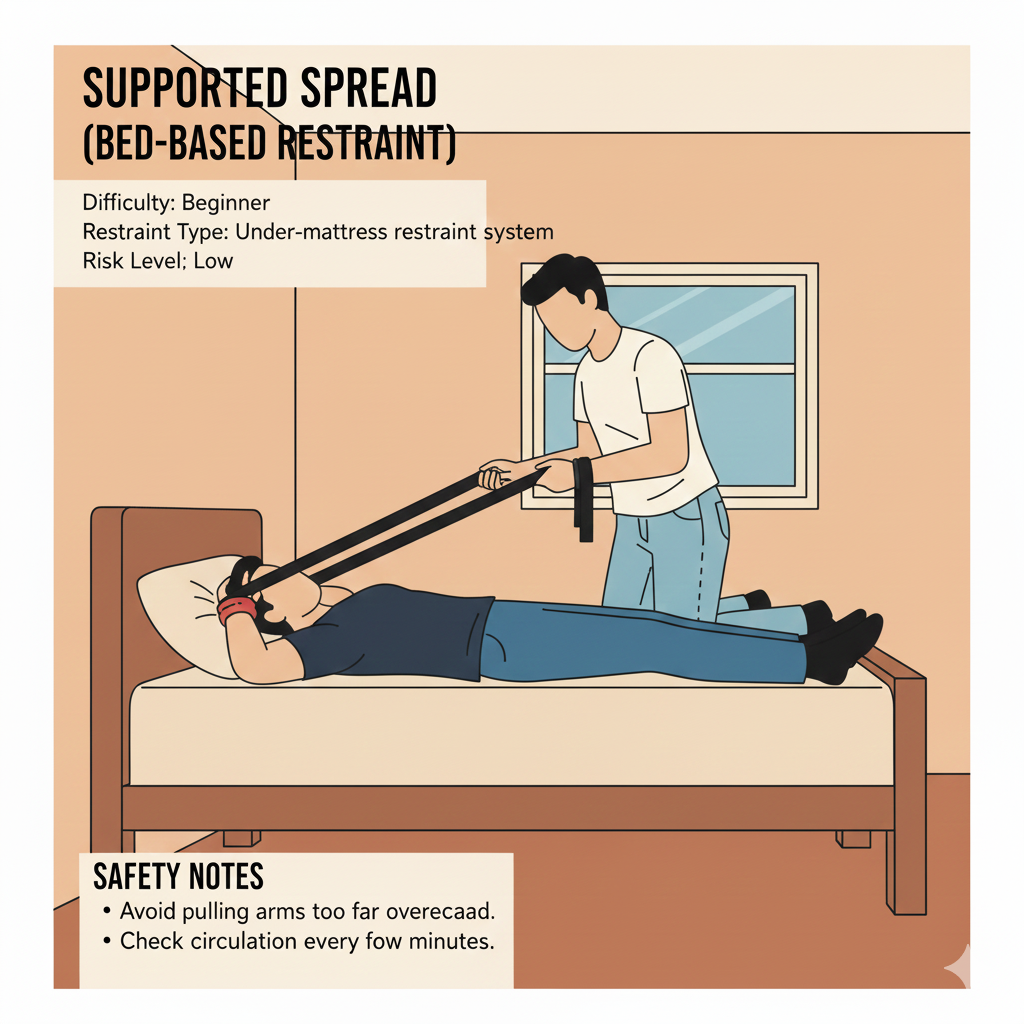 SUPPORTED SPREAD
(BED-BASED RESTRAINT)

Difficulty: Beginner
Restraint Type: Under-mattress restraint system
Risk Level; Low

SAFETY NOTES
• Avoid pulling arms too far overecaad.
• Check circulation every fow minutes.